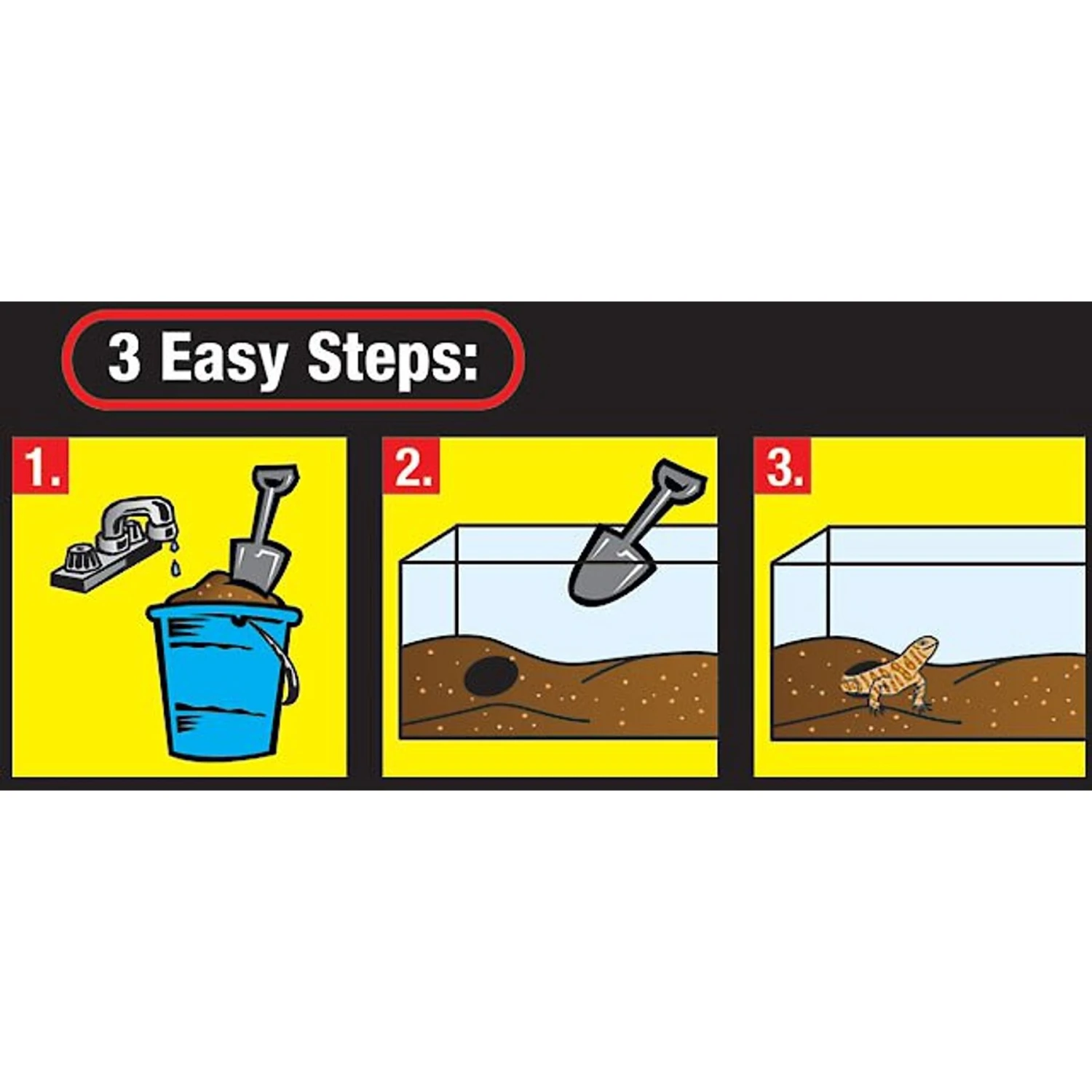 3 Easy Steps:

1.

2.

3.