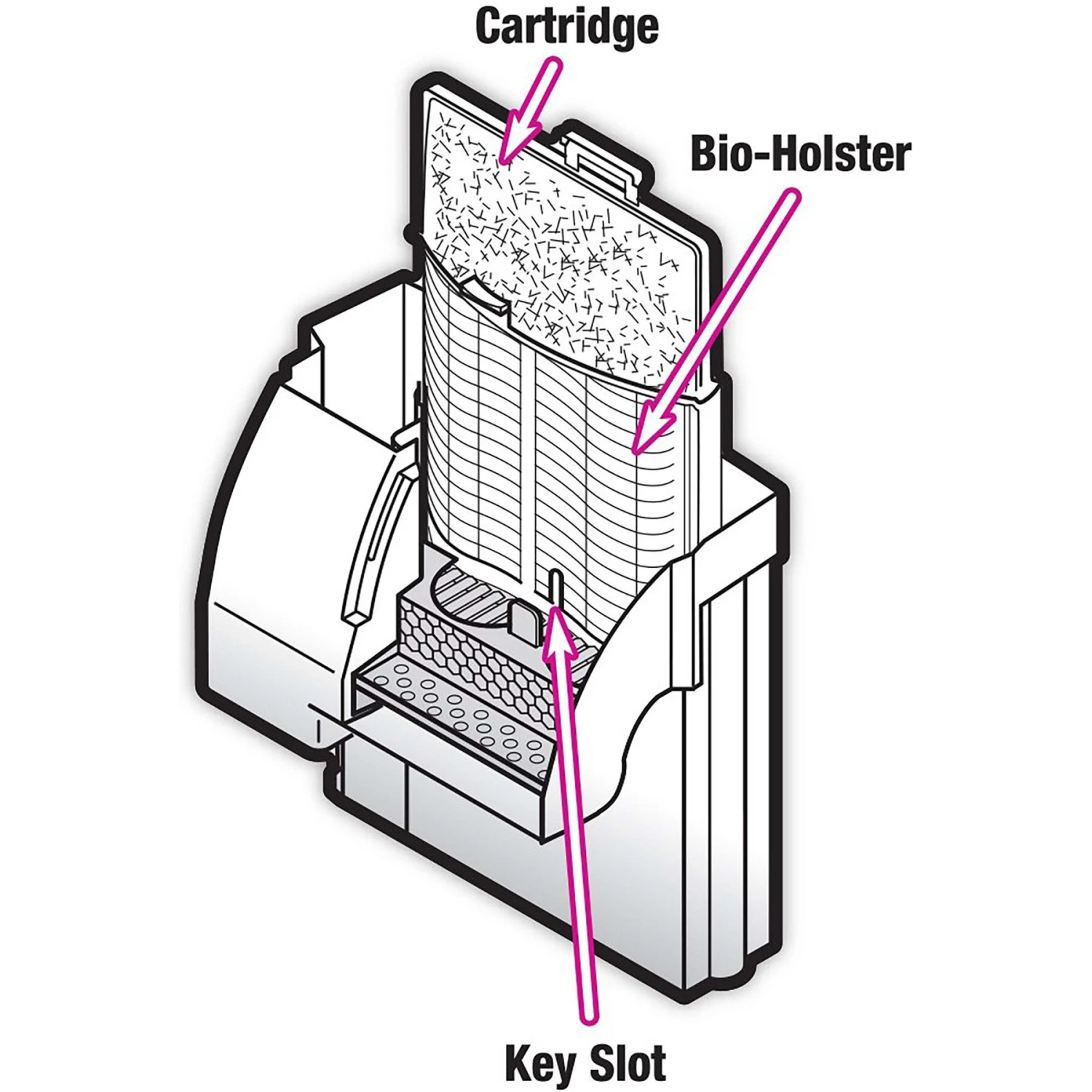 Cartridge

Bio-Holster

Key Slot