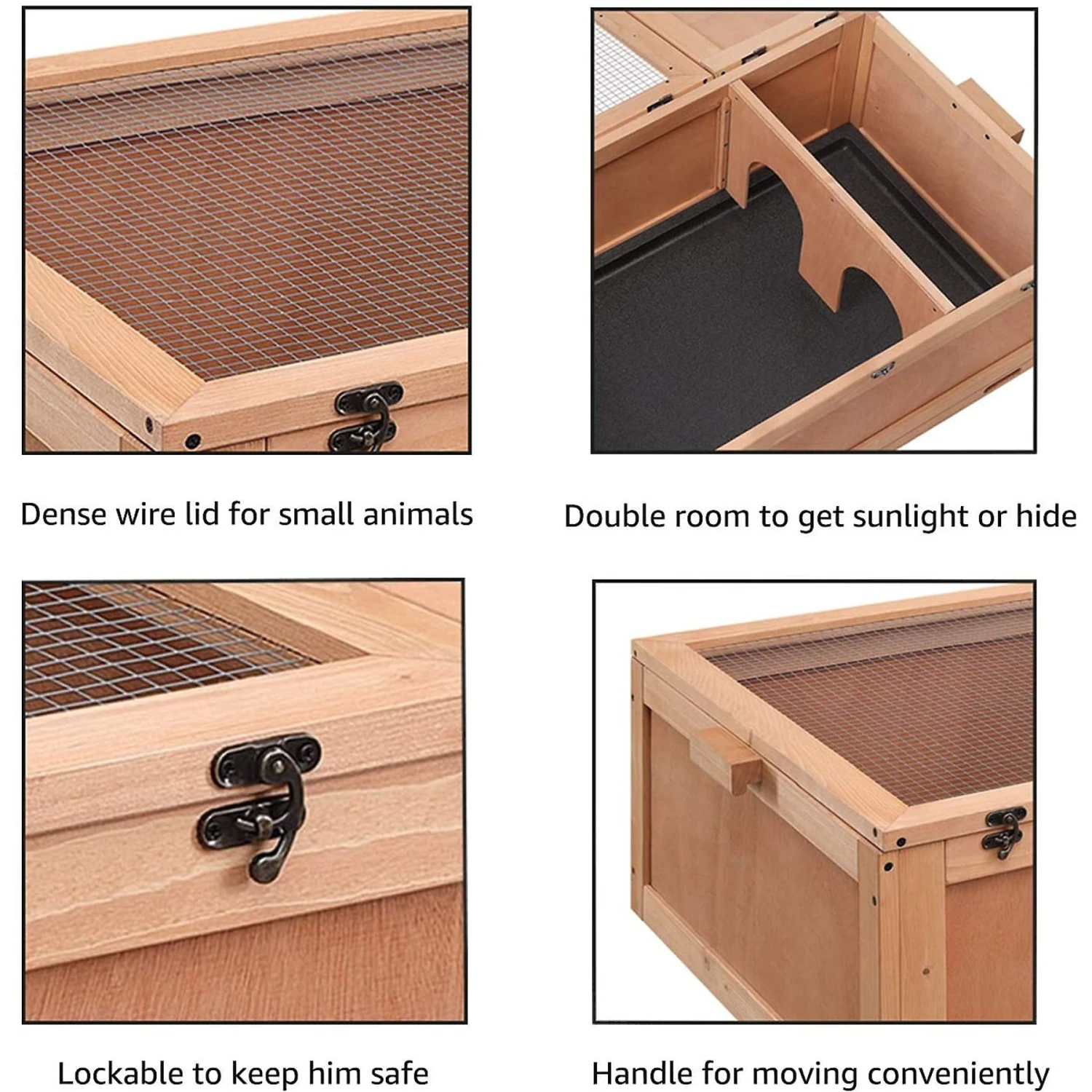 Dense wire lid for small animals

Double room to get sunlight or hide

Lockable to keep him safe

Handle for moving conveniently